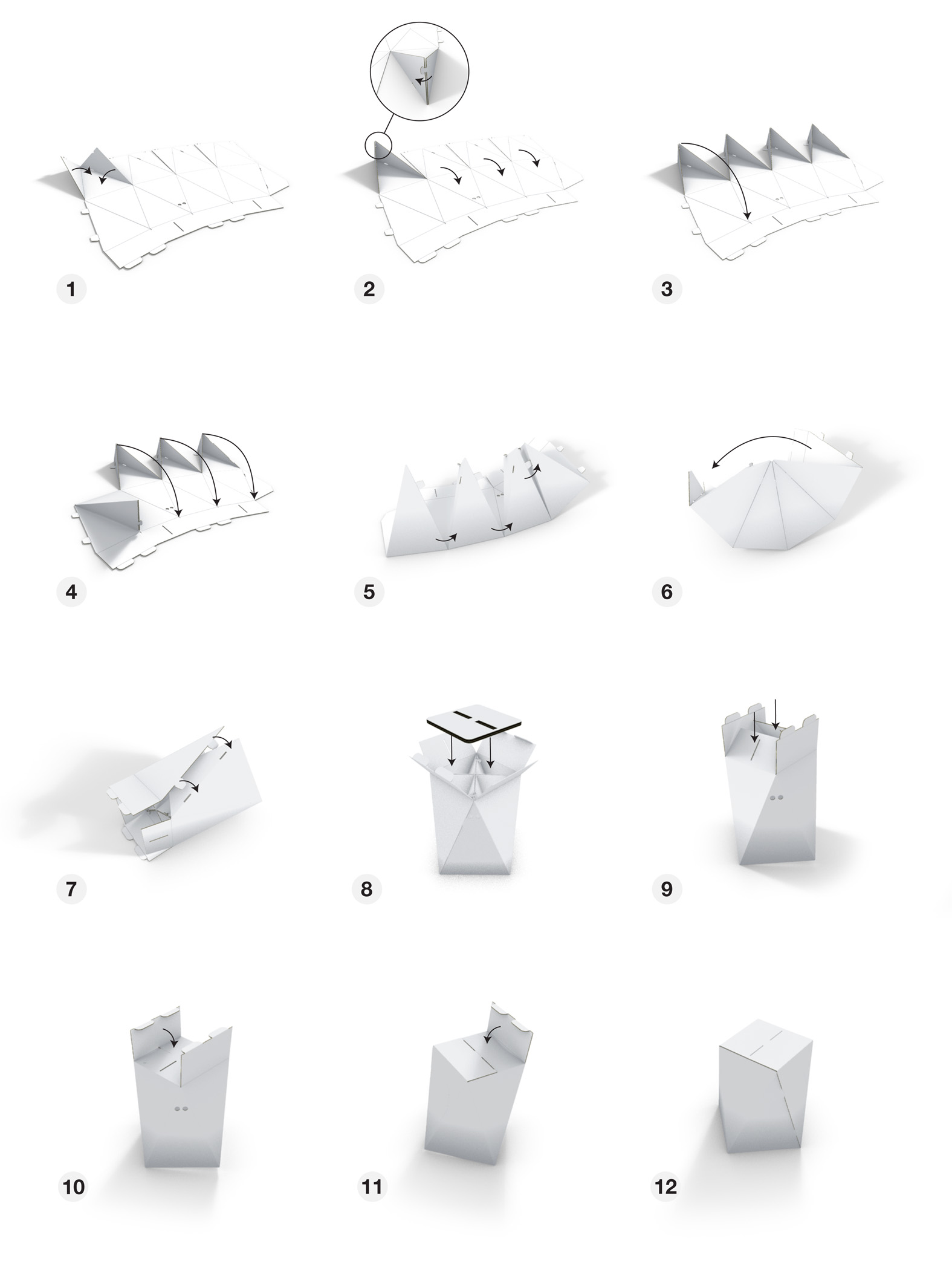 1
2
3
4
5
6
7
8
9
10
11
12